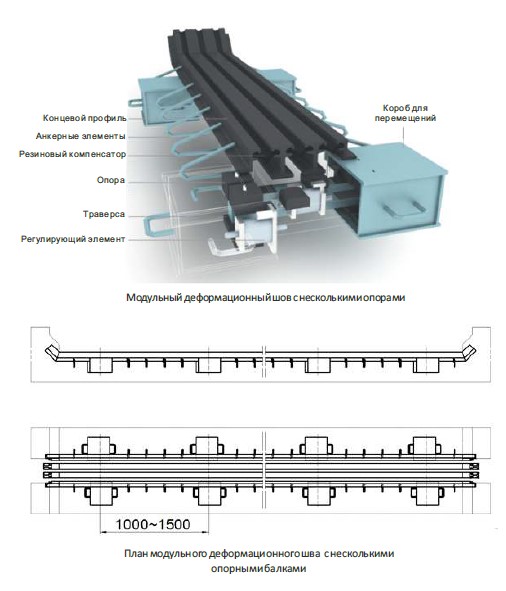 Концевой профиль
Анкерные элементы
Резиновый компенсатор
Опора
Траверса
Регулирующий элемент
Короб для перемещений

Модульный деформационный шов с несколькими опорами

1000~1500

План модульного деформационного шва с несколькими опорными балками